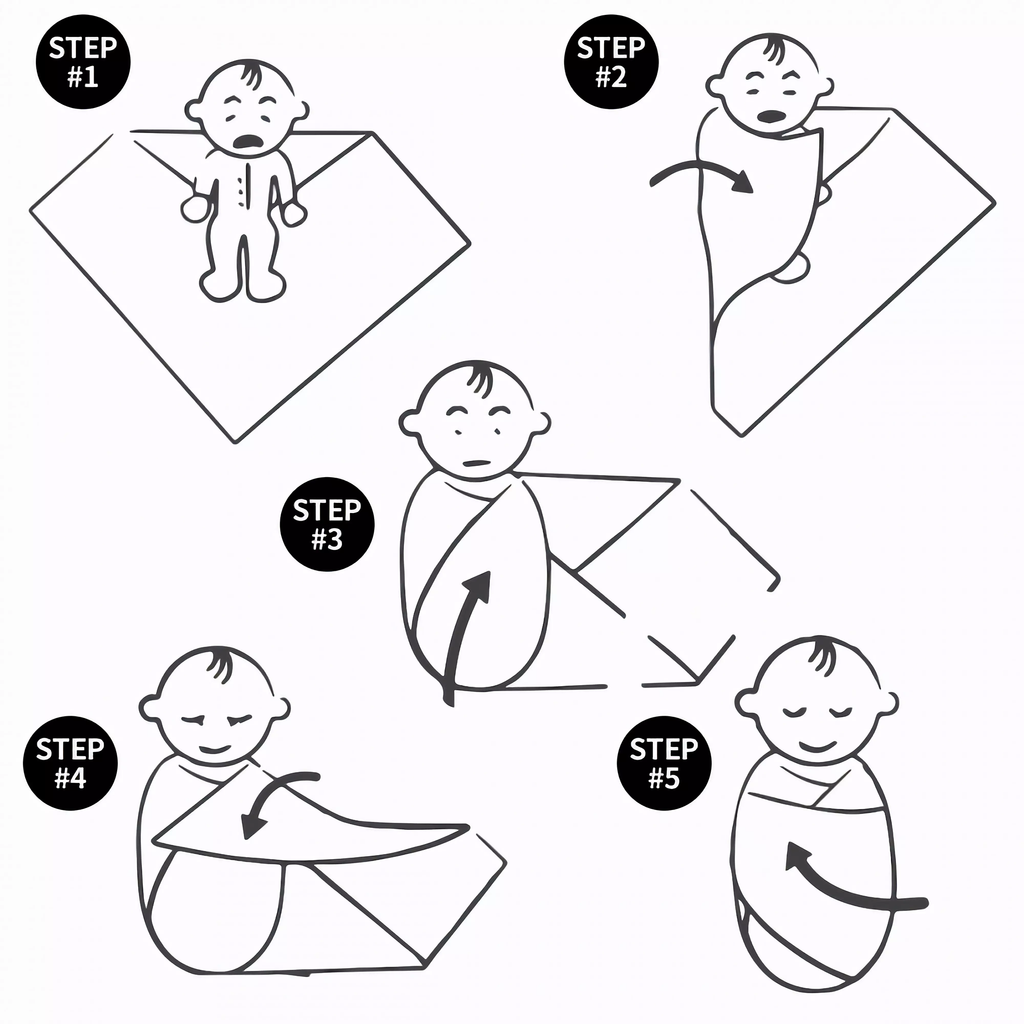 STEP #1

STEP #2

STEP #3

STEP #4

STEP #5